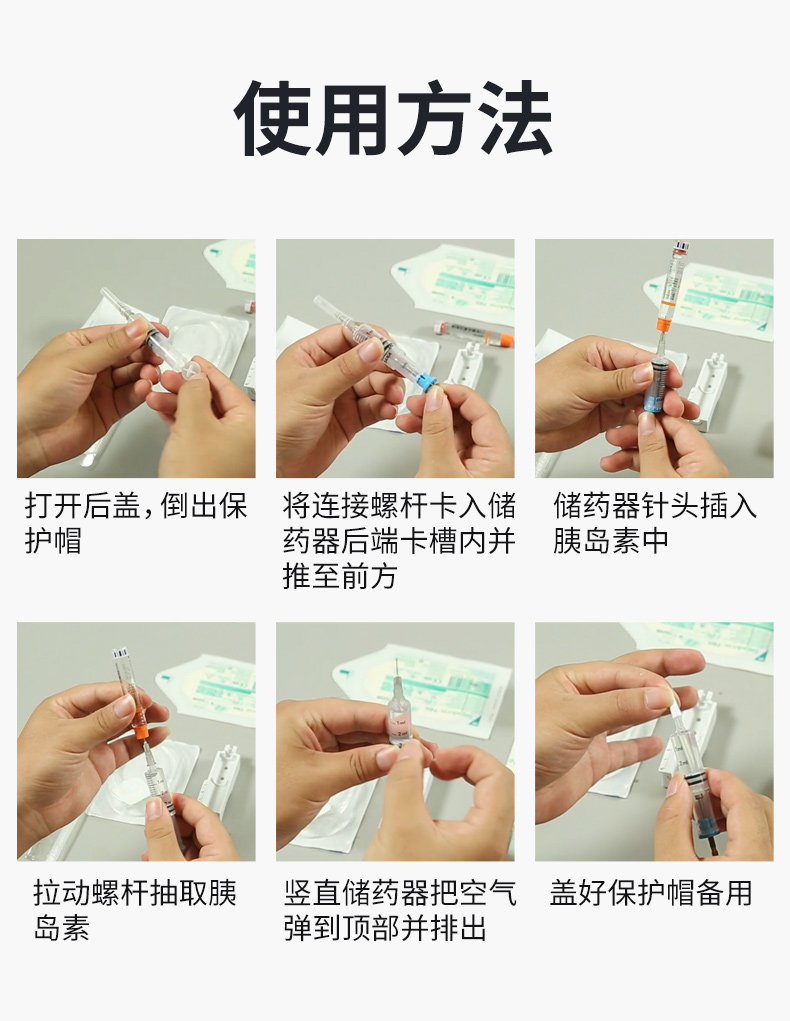 使用方法

打开后盖，倒出保护帽

将连接螺杆卡入储药器后端卡槽内并推至前方

储药器针头插入胰岛素中

拉动螺杆抽取胰岛素

竖直储药器把空气弹到顶部并排出

盖好保护帽备用